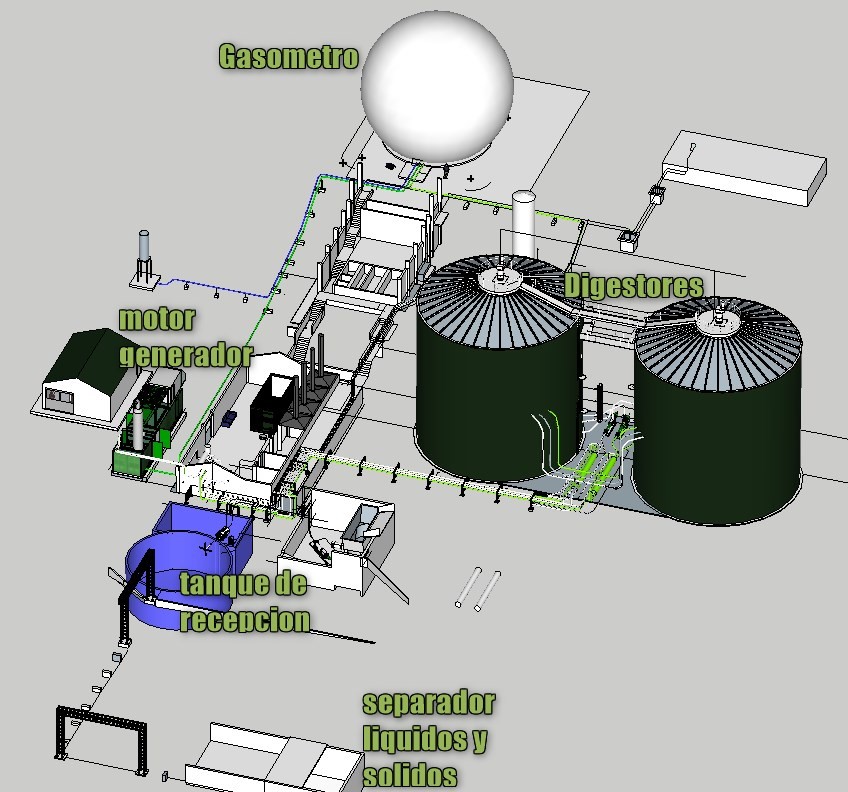 Gasometro

Digestores

motor generador

tanque de recepcion

separador liquidos y solidos