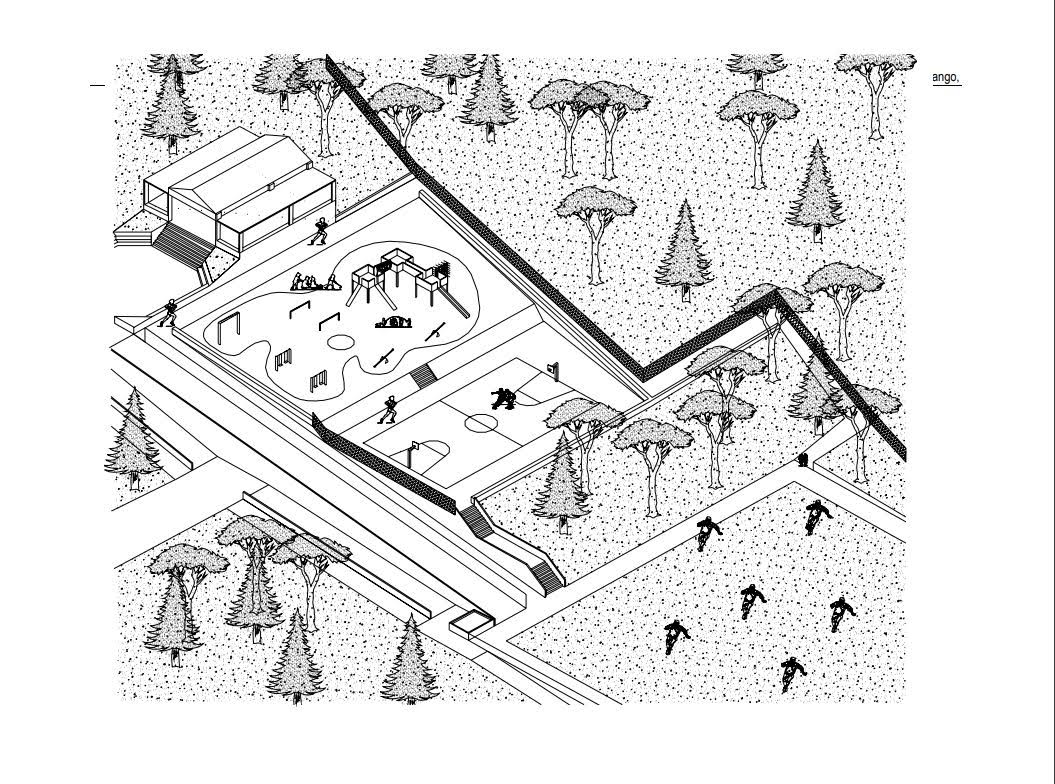 ango,