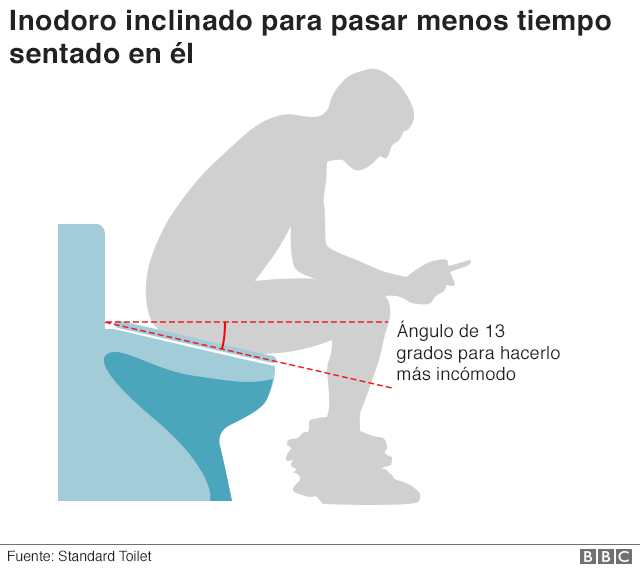 Inodoro inclinado para pasar menos tiempo sentado en él

Ángulo de 13 grados para hacerlo más incómodo

Fuente: Standard Toilet

BBC