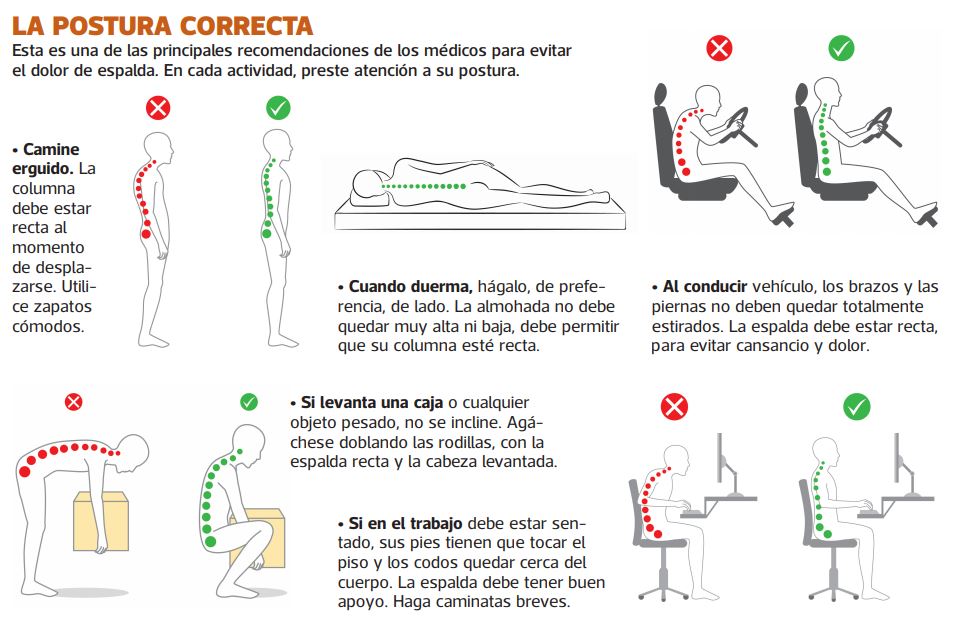 LA POSTURA CORRECTA

Esta es una de las principales recomendaciones de los médicos para evitar el dolor de espalda. En cada actividad, preste atención a su postura.

• Camine erguido. La columna debe estar recta al momento de desplazarse. Utilice zapatos cómodos.

• Cuando duerma, hágalo, de preferencia, de lado. La almohada no debe quedar muy alta ni baja, debe permitir que su columna esté recta.

• Al conducir vehículo, los brazos y las piernas no deben quedar totalmente estirados. La espalda debe estar recta, para evitar cansancio y dolor.

• Si levanta una caja o cualquier objeto pesado, no se incline. Agáchese doblando las rodillas, con la espalda recta y la cabeza levantada.

• Si en el trabajo debe estar sentado, sus pies tienen que tocar el piso y los codos quedar cerca del cuerpo. La espalda debe tener buen apoyo. Haga caminatas breves.