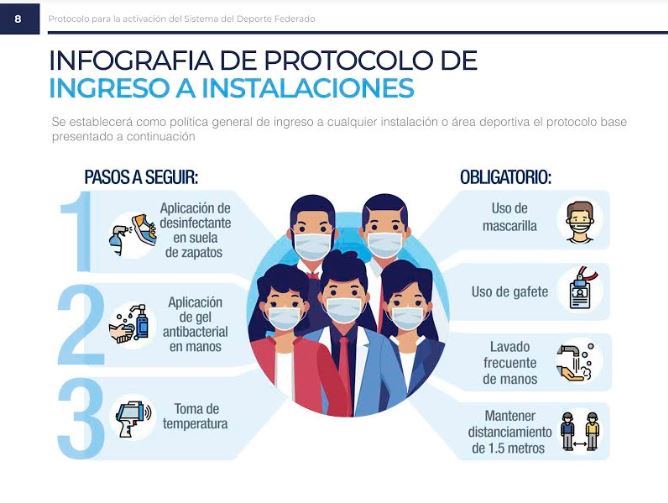 8

Protocolo para la activación del Sistema del Deporte Federado

INFOGRAFIA DE PROTOCOLO DE INGRESO A INSTALACIONES

Se establecerá como política general de ingreso a cualquier instalación o área deportiva el protocolo base presentado a continuación

PASOS A SEGUIR:

1 Aplicación de desinfectante en suela de zapatos

2 Aplicación de gel antibacterial en manos

3 Toma de temperatura

OBLIGATORIO:

Uso de mascarilla

Uso de gafete

Lavado frecuente de manos

Mantener distanciamiento de 1.5 metros